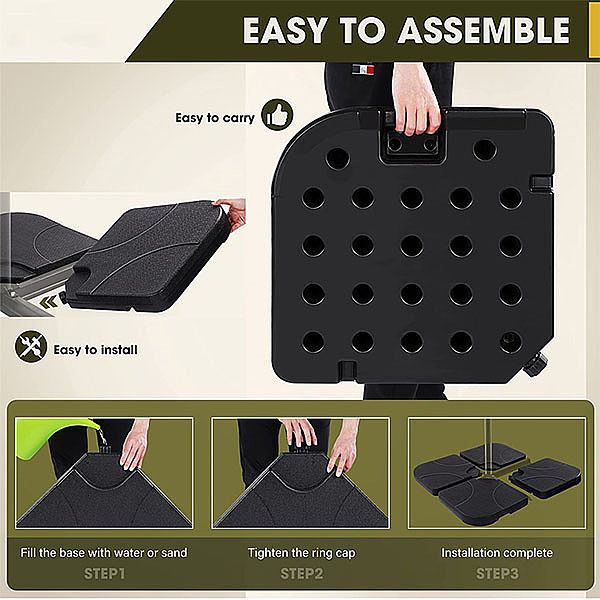 EASY TO ASSEMBLE

Easy to carry

Easy to install

Fill the base with water or sand
STEP1

Tighten the ring cap
STEP2

Installation complete
STEP3