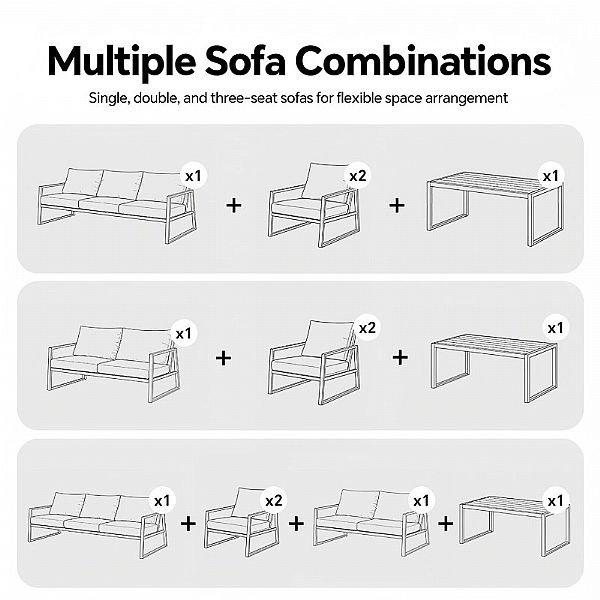 Multiple Sofa Combinations

Single, double, and three-seat sofas for flexible space arrangement

x1 + x2 + x1

x1 + x2 + x1

x1 + x2 + x1 + x1